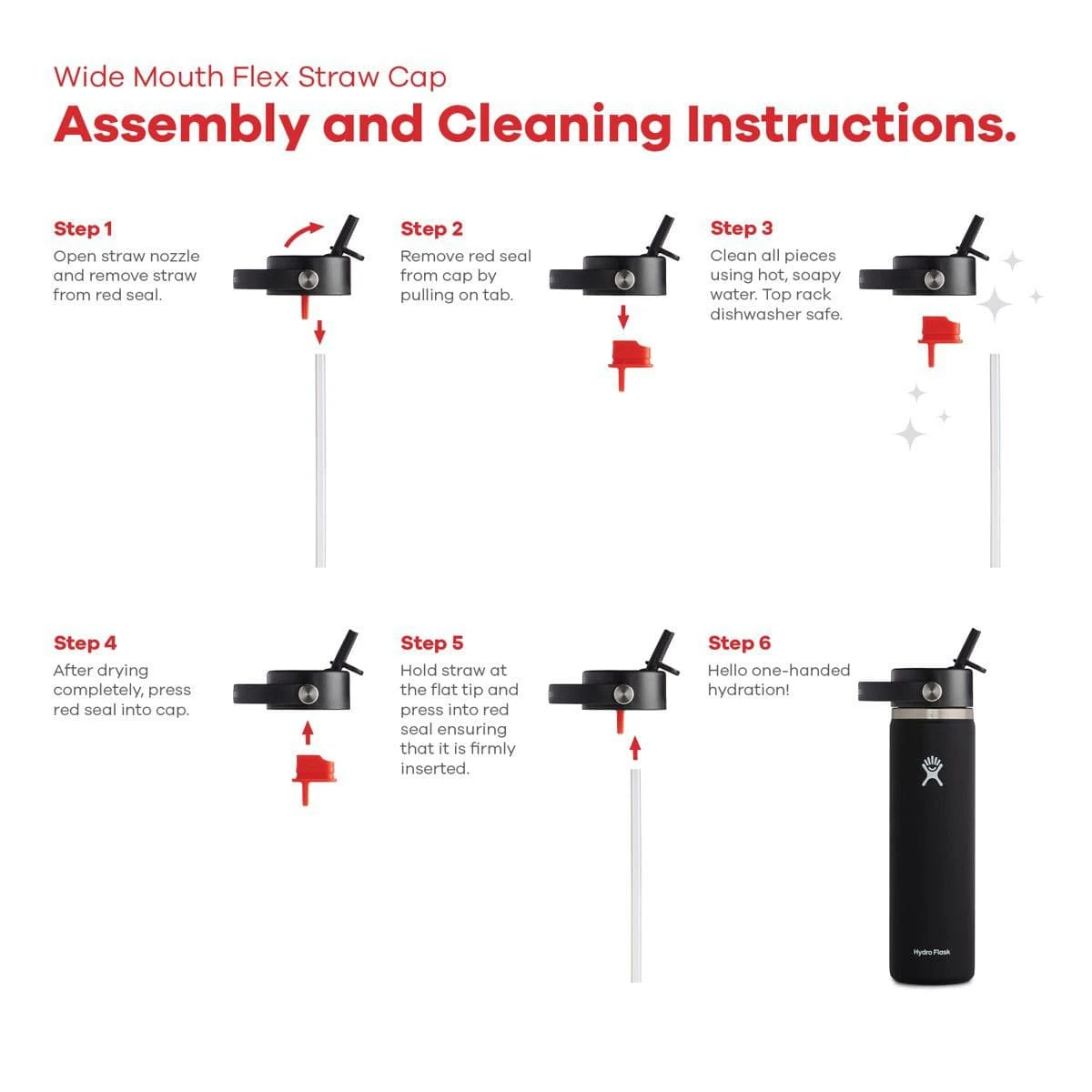 Wide Mouth Flex Straw Cap
Assembly and Cleaning Instructions.

Step 1
Open straw nozzle and remove straw from red seal.

Step 2
Remove red seal from cap by pulling on tab.

Step 3
Clean all pieces using hot, soapy water. Top rack dishwasher safe.

Step 4
After drying completely, press red seal into cap.

Step 5
Hold straw at the flat tip and press into red seal ensuring that it is firmly inserted.

Step 6
Hello one-handed hydration!

Hydro Flask